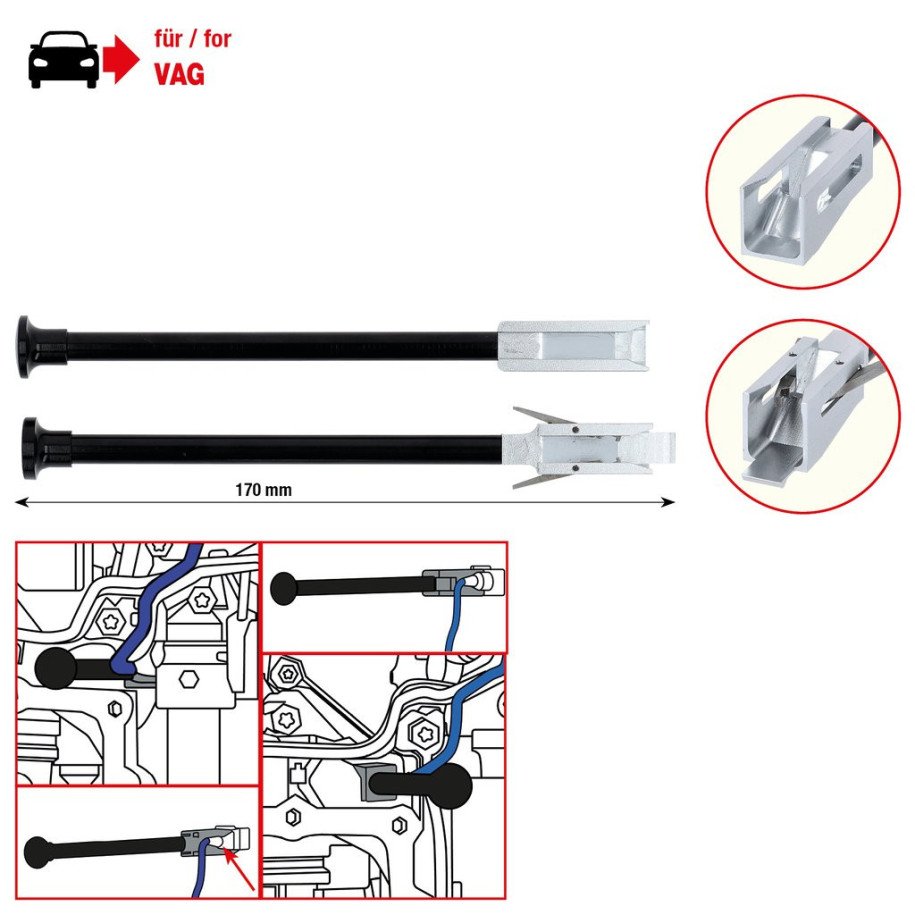 für / for
VAG

170 mm